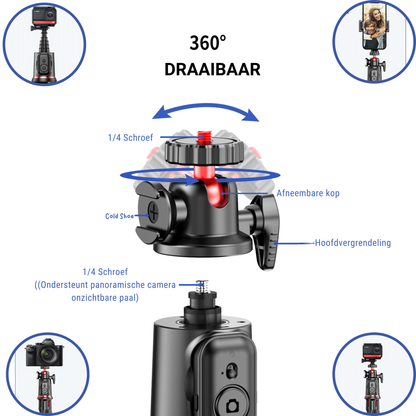 360°
DRAAIBAAR

1/4 Schroef

Afneembare kop

Cold Shoe

Hoofdvergrendeling

1/4 Schroef
((Ondersteunt panoramische camera onzichtbare paal)