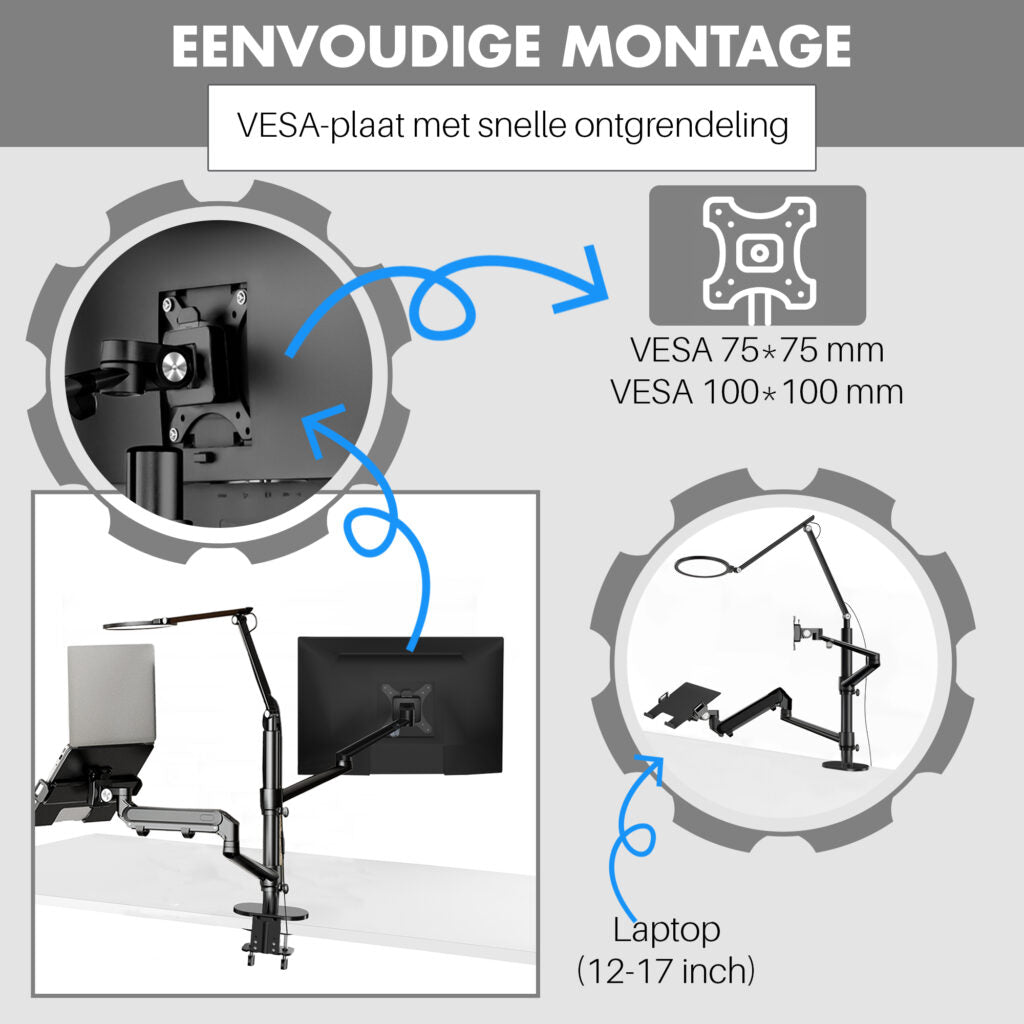 EENVOUDIGE MONTAGE

VESA-plaat met snelle ontgrendeling

VESA 75*75 mm
VESA 100*100 mm

Laptop
(12-17 inch)