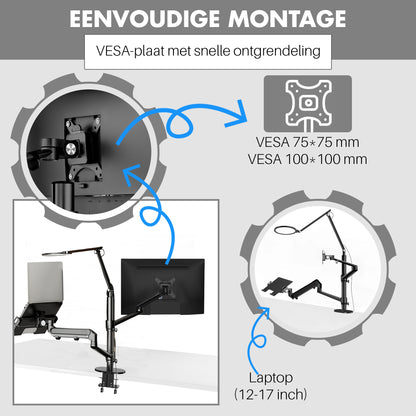 EENVOUDIGE MONTAGE

VESA-plaat met snelle ontgrendeling

VESA 75*75 mm
VESA 100*100 mm

Laptop
(12-17 inch)